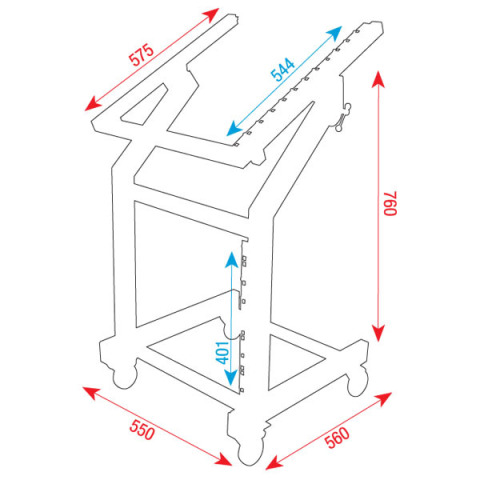 575
544
760
401
550
560