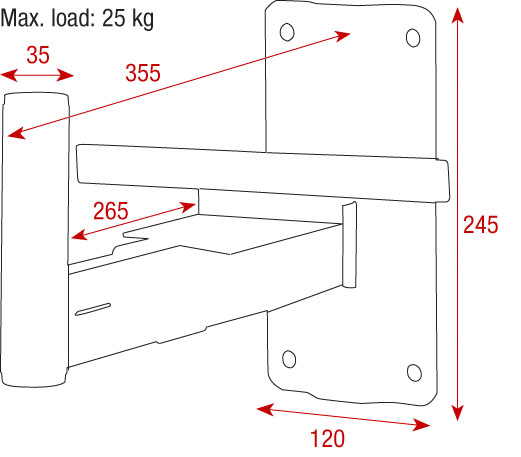 Max. load: 25 kg

35

355

265

245

120