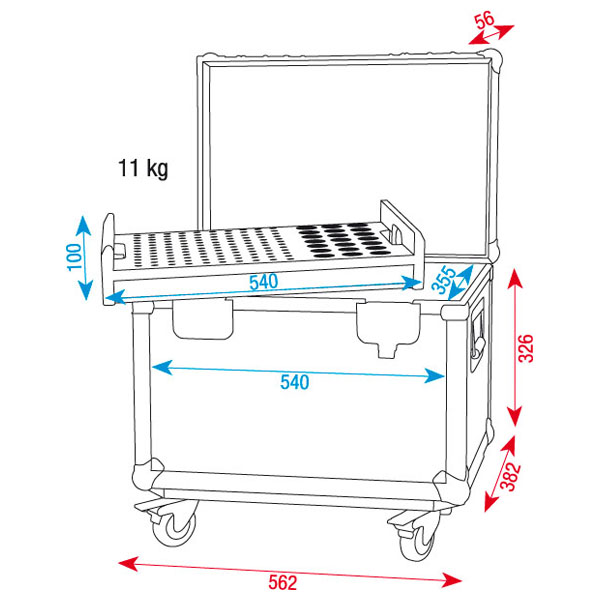 56

11 kg

100

540

355

326

540

382

562