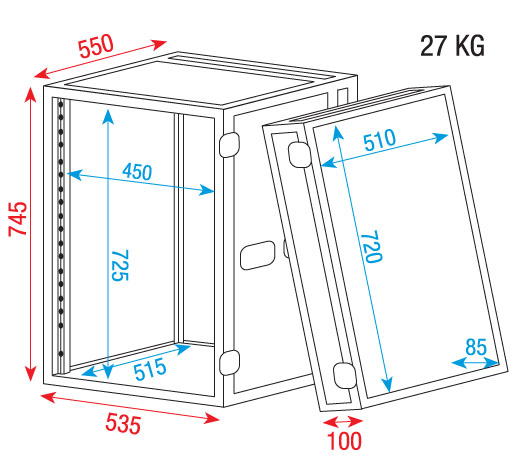 550
27 KG
745
450
725
515
535
510
720
85
100