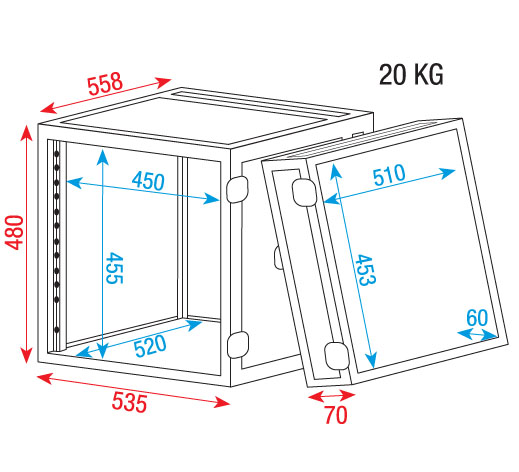 20 KG
558
480
450
455
520
535
510
453
60
70