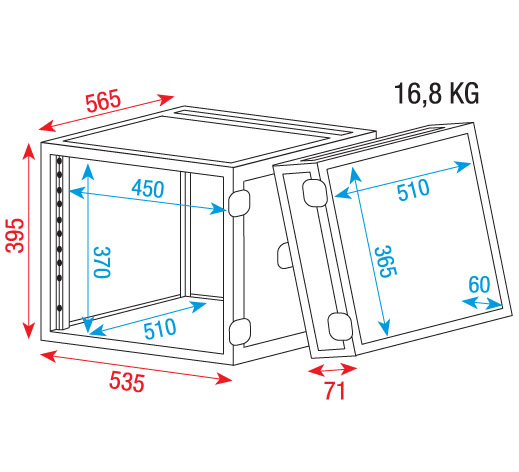 16,8 KG

565

395

450

370

510

535

510

365

60

71